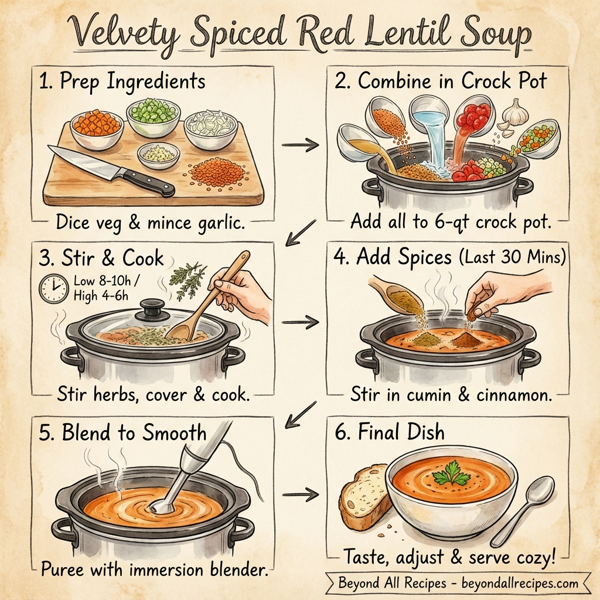 Velvety Spiced Red Lentil Soup

1. Prep Ingredients

Dice veg & mince garlic.

2. Combine in Crock Pot

Add all to 6-qt crock pot.

3. Stir & Cook

Low 8-10h / High 4-6h

Stir herbs, cover & cook.

4. Add Spices (Last 30 Mins)

Stir in cumin & cinnamon.

5. Blend to Smooth

Puree with immersion blender.

6. Final Dish

Taste, adjust & serve cozy!

Beyond All Recipes - beyondallrecipes.com