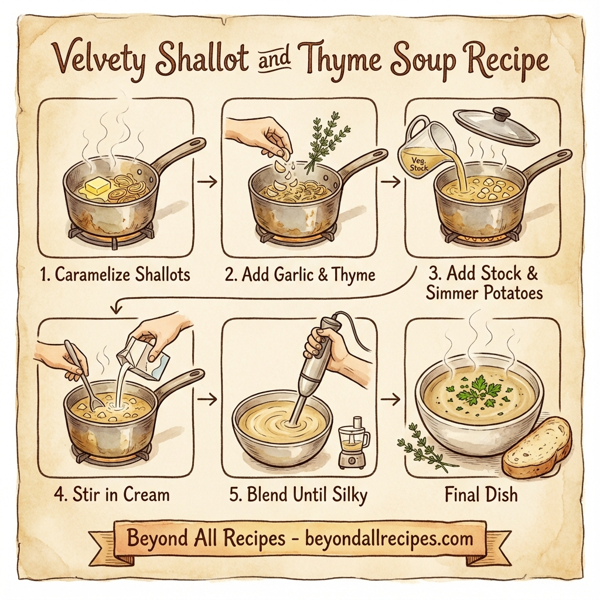 Velvety Shallot and Thyme Soup Recipe

Veg. Stock

1. Caramelize Shallots

2. Add Garlic & Thyme

3. Add Stock & Simmer Potatoes

4. Stir in Cream

5. Blend Until Silky

Final Dish

Beyond All Recipes - beyondallrecipes.com