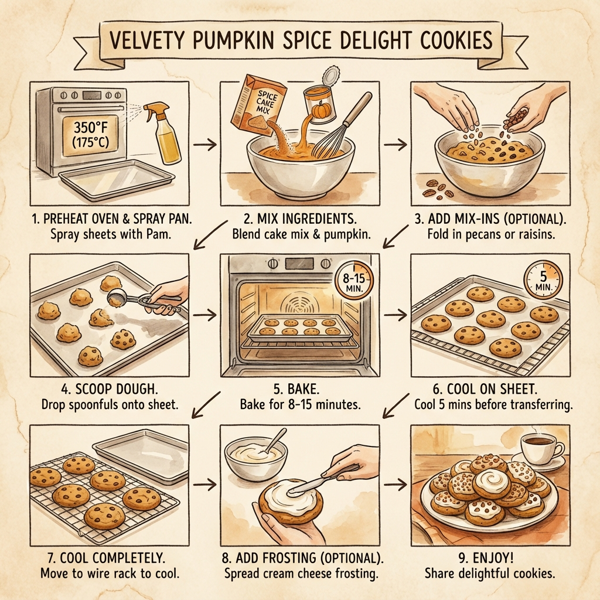 VELVETY PUMPKIN SPICE DELIGHT COOKIES

350°F (175°C)

1. PREHEAT OVEN & SPRAY PAN.
Spray sheets with Pam.

SPICE CAKE MIX

2. MIX INGREDIENTS.
Blend cake mix & pumpkin.

3. ADD MIX-INS (OPTIONAL).
Fold in pecans or raisins.

4. SCOOP DOUGH.
Drop spoonfuls onto sheet.

8-15 MIN.

5. BAKE.
Bake for 8-15 minutes.

5 MIN.

6. COOL ON SHEET.
Cool 5 mins before transferring.

7. COOL COMPLETELY.
Move to wire rack to cool.

8. ADD FROSTING (OPTIONAL).
Spread cream cheese frosting.

9. ENJOY!
Share delightful cookies.