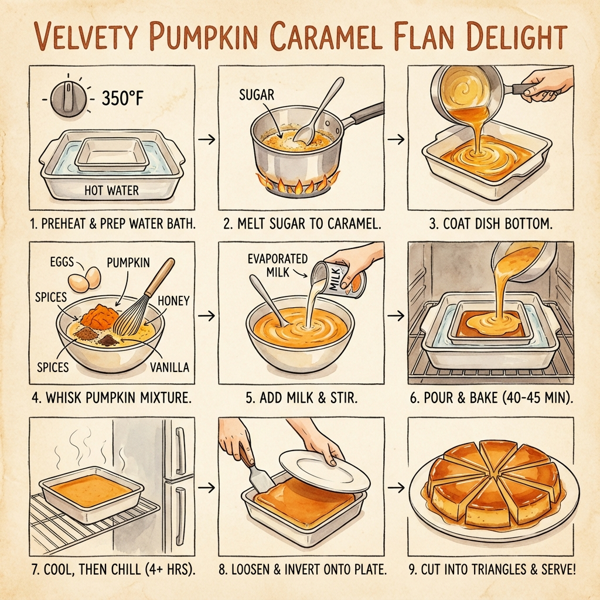 VELVETY PUMPKIN CARAMEL FLAN DELIGHT

350°F

HOT WATER

1. PREHEAT & PREP WATER BATH.

SUGAR

2. MELT SUGAR TO CARAMEL.

3. COAT DISH BOTTOM.

EGGS

PUMPKIN

SPICES

HONEY

SPICES

VANILLA

4. WHISK PUMPKIN MIXTURE.

EVAPORATED MILK

MILK

5. ADD MILK & STIR.

6. POUR & BAKE (40-45 MIN).

7. COOL, THEN CHILL (4+ HRS).

8. LOOSEN & INVERT ONTO PLATE.

9. CUT INTO TRIANGLES & SERVE!