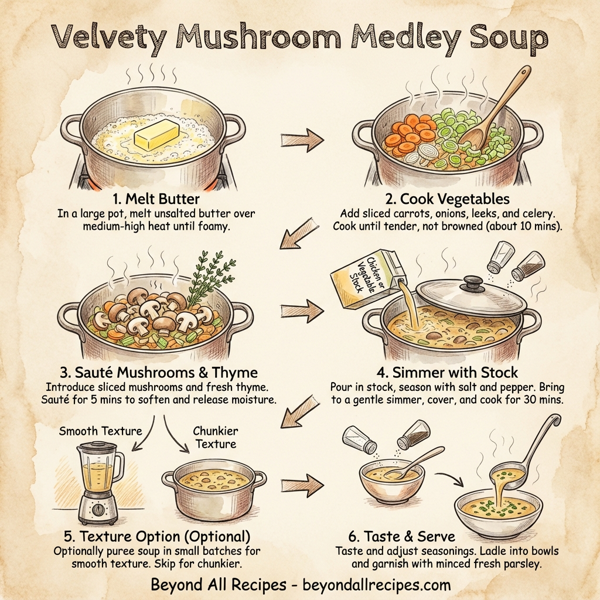 Velvety Mushroom Medley Soup

1. Melt Butter
In a large pot, melt unsalted butter over medium-high heat until foamy.

2. Cook Vegetables
Add sliced carrots, onions, leeks, and celery. Cook until tender, not browned (about 10 mins).

3. Sauté Mushrooms & Thyme
Introduce sliced mushrooms and fresh thyme. Sauté for 5 mins to soften and release moisture.

Chicken or Vegetable Stock

4. Simmer with Stock
Pour in stock, season with salt and pepper. Bring to a gentle simmer, cover, and cook for 30 mins.

Smooth Texture

Chunkier Texture

5. Texture Option (Optional)
Optionally puree soup in small batches for smooth texture. Skip for chunkier.

6. Taste & Serve
Taste and adjust seasonings. Ladle into bowls and garnish with minced fresh parsley.

Beyond All Recipes - beyondallrecipes.com