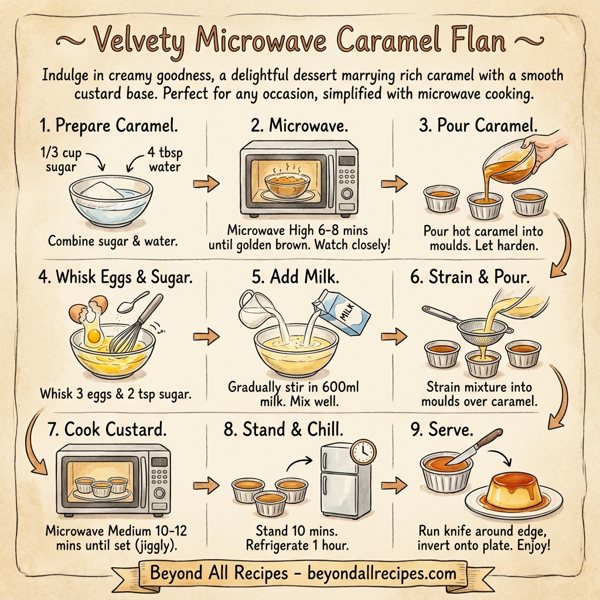 ~ Velvety Microwave Caramel Flan ~

Indulge in creamy goodness, a delightful dessert marrying rich caramel with a smooth custard base. Perfect for any occasion, simplified with microwave cooking.

1. Prepare Caramel.

1/3 cup sugar

4 tbsp water

Combine sugar & water.

2. Microwave.

Microwave High 6-8 mins until golden brown. Watch closely!

3. Pour Caramel.

Pour hot caramel into moulds. Let harden.

4. Whisk Eggs & Sugar.

Whisk 3 eggs & 2 tsp sugar.

5. Add Milk.

MILK

Gradually stir in 600ml milk. Mix well.

6. Strain & Pour.

Strain mixture into moulds over caramel.

7. Cook Custard.

Microwave Medium 10-12 mins until set (jiggly).

8. Stand & Chill.

Stand 10 mins. Refrigerate 1 hour.

9. Serve.

Run knife around edge, invert onto plate. Enjoy!

Beyond All Recipes - beyondallrecipes.com