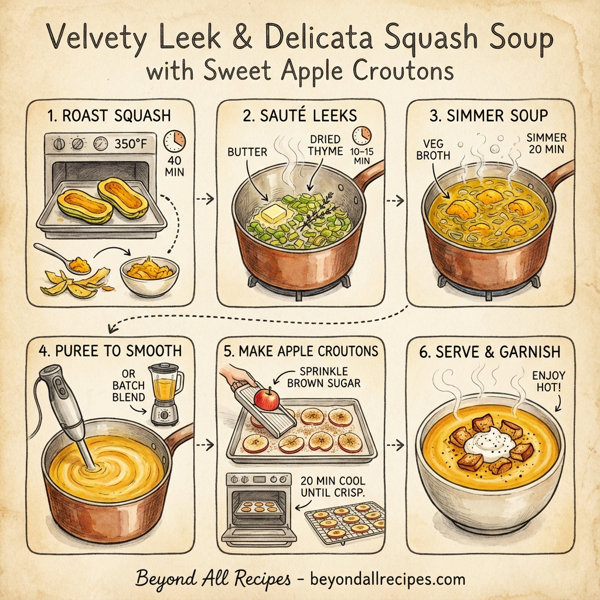 Velvety Leek & Delicata Squash Soup
with Sweet Apple Croutons

1. ROAST SQUASH
350°F
40 MIN

2. SAUTÉ LEEKS
BUTTER
DRIED THYME
10–15 MIN

3. SIMMER SOUP
VEG BROTH
SIMMER 20 MIN

4. PUREE TO SMOOTH
OR BATCH BLEND

5. MAKE APPLE CROUTONS
SPRINKLE BROWN SUGAR
20 MIN COOL UNTIL CRISP.

6. SERVE & GARNISH
ENJOY HOT!

Beyond All Recipes - beyondallrecipes.com