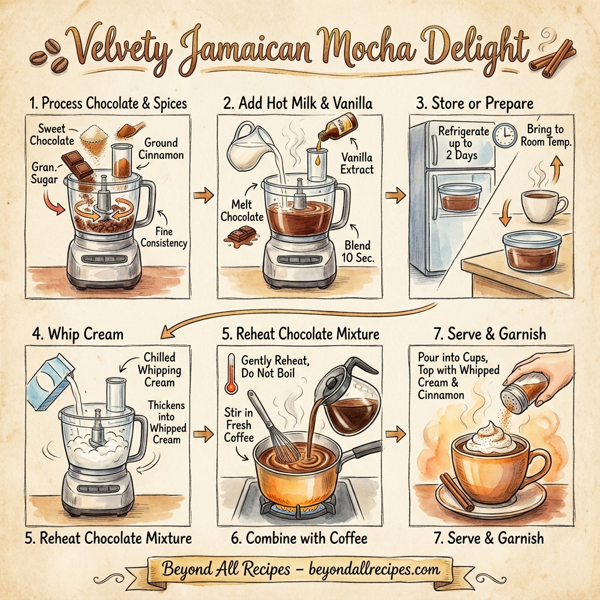 Velvety Jamaican Mocha Delight

1. Process Chocolate & Spices

Sweet Chocolate

Ground Cinnamon

Gran. Sugar

Fine Consistency

2. Add Hot Milk & Vanilla

Vanilla Extract

Melt Chocolate

Blend 10 Sec.

3. Store or Prepare

Refrigerate up to 2 Days

Bring to Room Temp.

4. Whip Cream

Chilled Whipping Cream

Thickens into Whipped Cream

5. Reheat Chocolate Mixture

5. Reheat Chocolate Mixture

Gently Reheat, Do Not Boil

Stir in Fresh Coffee

6. Combine with Coffee

7. Serve & Garnish

Pour into Cups, Top with Whipped Cream & Cinnamon

7. Serve & Garnish

Beyond All Recipes – beyondallrecipes.com