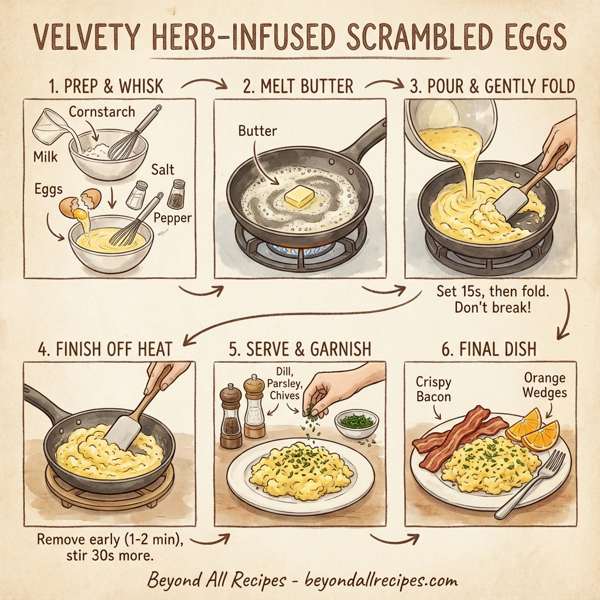 VELVETY HERB-INFUSED SCRAMBLED EGGS

1. PREP & WHISK

Cornstarch

Milk

Salt

Eggs

Pepper

2. MELT BUTTER

Butter

3. POUR & GENTLY FOLD

Set 15s, then fold. Don't break!

4. FINISH OFF HEAT

Remove early (1-2 min), stir 30s more.

5. SERVE & GARNISH

Dill, Parsley, Chives

6. FINAL DISH

Crispy Bacon

Orange Wedges

Beyond All Recipes - beyondallrecipes.com