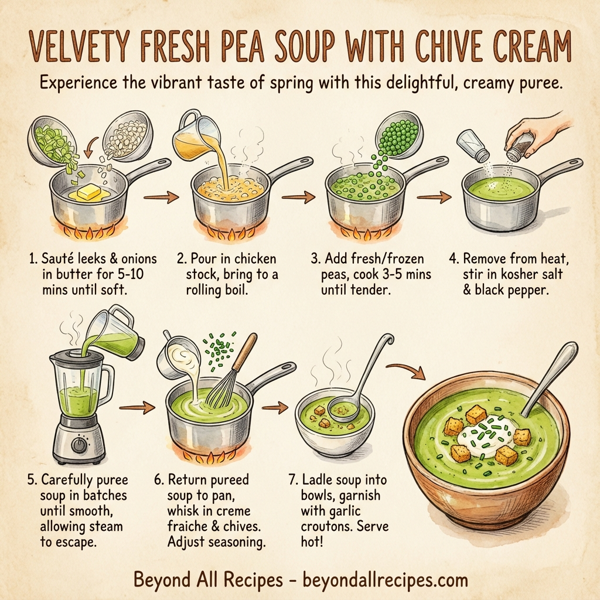 VELVETY FRESH PEA SOUP WITH CHIVE CREAM

Experience the vibrant taste of spring with this delightful, creamy puree.

1. Sauté leeks & onions in butter for 5-10 mins until soft.

2. Pour in chicken stock, bring to a rolling boil.

3. Add fresh/frozen peas, cook 3-5 mins until tender.

4. Remove from heat, stir in kosher salt & black pepper.

5. Carefully puree soup in batches until smooth, allowing steam to escape.

6. Return pureed soup to pan, whisk in creme fraiche & chives. Adjust seasoning.

7. Ladle soup into bowls, garnish with garlic croutons. Serve hot!

Beyond All Recipes - beyondallrecipes.com