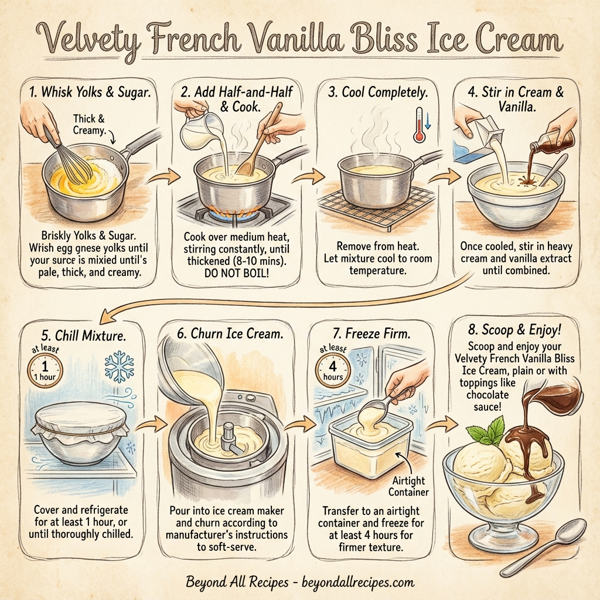 Velvety French Vanilla Bliss Ice Cream

1. Whisk Yolks & Sugar.

Thick & Creamy.

Briskly Yolks & Sugar. Wrish egg gnese yolks until your surce is mixied until's pale, thick, and creamy.

2. Add Half-and-Half & Cook.

Cook over medium heat, stirring constantly, until thickened (8-10 mins). DO NOT BOIL!

3. Cool Completely.

Remove from heat. Let mixture cool to room temperature.

4. Stir in Cream & Vanilla.

Once cooled, stir in heavy cream and vanilla extract until combined.

5. Chill Mixture.

at least 1 1 hour

Cover and refrigerate for at least 1 hour, or until thoroughly chilled.

6. Churn Ice Cream.

Pour into ice cream maker and churn according to manufacturer's instructions to soft-serve.

7. Freeze Firm.

at least 4 hours

Airtight Container

Transfer to an airtight container and freeze for at least 4 hours for firmer texture.

8. Scoop & Enjoy!

Scoop and enjoy your Velvety French Vanilla Bliss Ice Cream, plain or with toppings like chocolate sauce!

Beyond All Recipes - beyondallrecipes.com