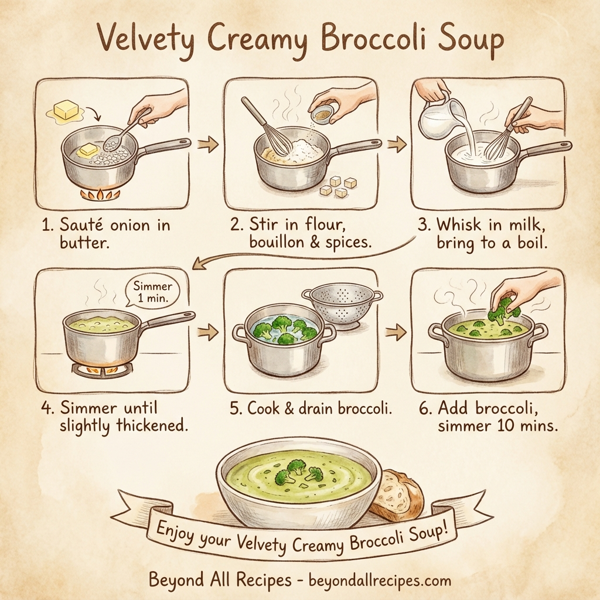 Velvety Creamy Broccoli Soup

1. Sauté onion in butter.

2. Stir in flour, bouillon & spices.

3. Whisk in milk, bring to a boil.

Simmer 1 min.

4. Simmer until slightly thickened.

5. Cook & drain broccoli.

6. Add broccoli, simmer 10 mins.

Enjoy your Velvety Creamy Broccoli Soup!

Beyond All Recipes - beyondallrecipes.com