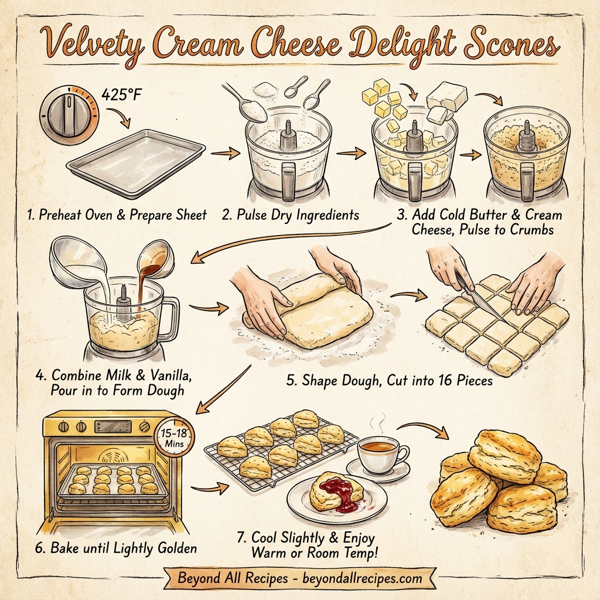 Velvety Cream Cheese Delight Scones

425°F

1. Preheat Oven & Prepare Sheet

2. Pulse Dry Ingredients

3. Add Cold Butter & Cream Cheese, Pulse to Crumbs

4. Combine Milk & Vanilla, Pour in to Form Dough

5. Shape Dough, Cut into 16 Pieces

15-18 Mins

6. Bake until Lightly Golden

7. Cool Slightly & Enjoy Warm or Room Temp!

Beyond All Recipes - beyondallrecipes.com