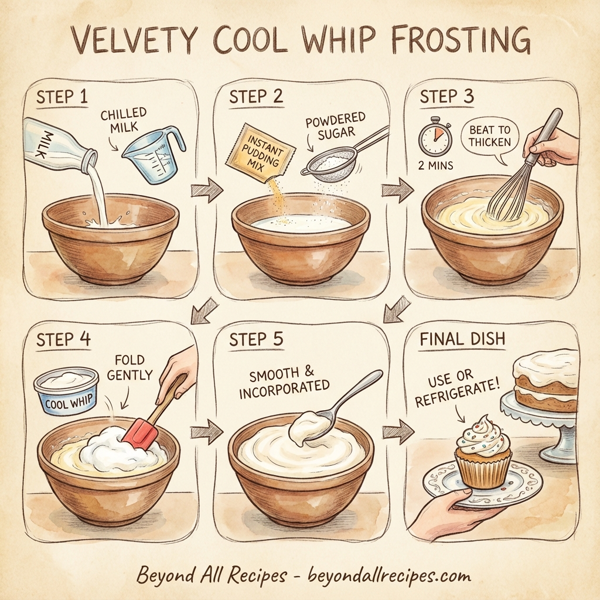 VELVETY COOL WHIP FROSTING

STEP 1
MILK
CHILLED MILK

STEP 2
INSTANT PUDDING MIX
POWDERED SUGAR

STEP 3
2 MINS
BEAT TO THICKEN

STEP 4
COOL WHIP
FOLD GENTLY

STEP 5
SMOOTH & INCORPORATED

FINAL DISH
USE OR REFRIGERATE!

Beyond All Recipes - beyondallrecipes.com