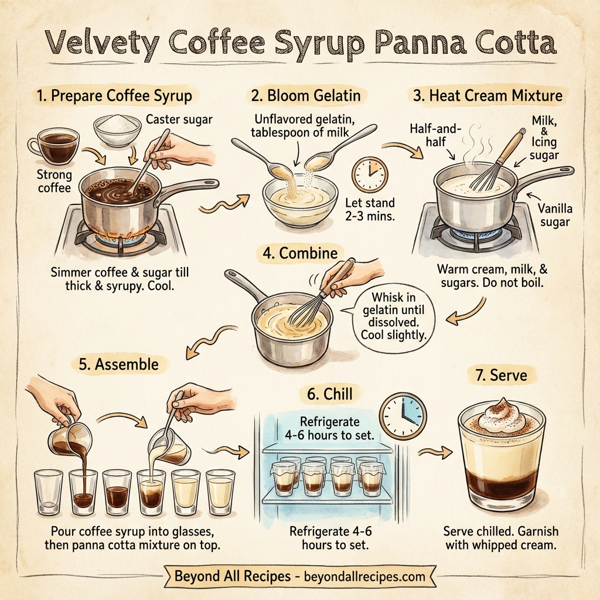 Velvety Coffee Syrup Panna Cotta

1. Prepare Coffee Syrup

Caster sugar

Strong coffee

Simmer coffee & sugar till thick & syrupy. Cool.

2. Bloom Gelatin

Unflavored gelatin, tablespoon of milk

Let stand 2-3 mins.

3. Heat Cream Mixture

Half-and-half

Milk, & Icing sugar

Vanilla sugar

Warm cream, milk, & sugars. Do not boil.

4. Combine

Whisk in gelatin until dissolved. Cool slightly.

5. Assemble

Pour coffee syrup into glasses, then panna cotta mixture on top.

6. Chill

Refrigerate 4-6 hours to set.

Refrigerate 4-6 hours to set.

7. Serve

Serve chilled. Garnish with whipped cream.

Beyond All Recipes - beyondallrecipes.com