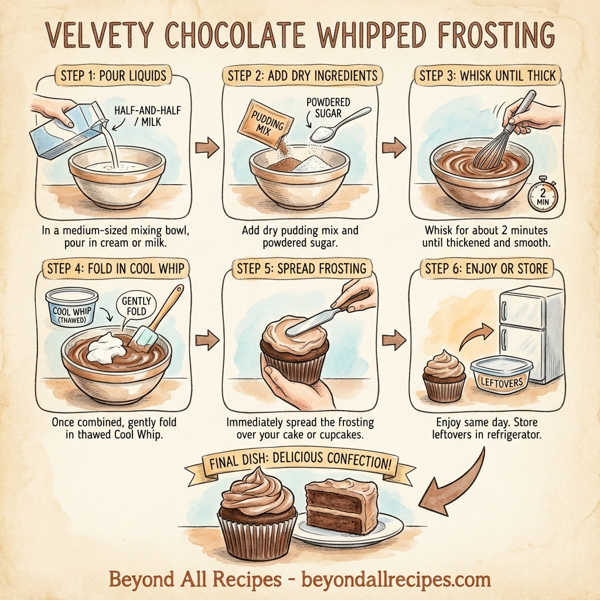 VELVETY CHOCOLATE WHIPPED FROSTING

STEP 1: POUR LIQUIDS

HALF-AND-HALF / MILK

In a medium-sized mixing bowl, pour in cream or milk.

STEP 2: ADD DRY INGREDIENTS

PUDDING MIX

POWDERED SUGAR

Add dry pudding mix and powdered sugar.

STEP 3: WHISK UNTIL THICK

2 MIN

Whisk for about 2 minutes until thickened and smooth.

STEP 4: FOLD IN COOL WHIP

COOL WHIP (THAWED)

GENTLY FOLD

Once combined, gently fold in thawed Cool Whip.

STEP 5: SPREAD FROSTING

Immediately spread the frosting over your cake or cupcakes.

STEP 6: ENJOY OR STORE

LEFTOVERS

Enjoy same day. Store leftovers in refrigerator.

FINAL DISH: DELICIOUS CONFECTION!

Beyond All Recipes - beyondallrecipes.com