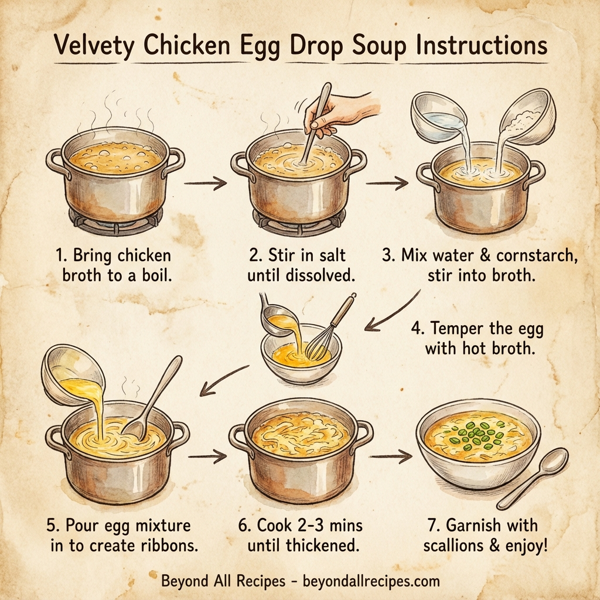 Velvety Chicken Egg Drop Soup Instructions

1. Bring chicken broth to a boil.

2. Stir in salt until dissolved.

3. Mix water & cornstarch, stir into broth.

4. Temper the egg with hot broth.

5. Pour egg mixture in to create ribbons.

6. Cook 2-3 mins until thickened.

7. Garnish with scallions & enjoy!

Beyond All Recipes - beyondallrecipes.com