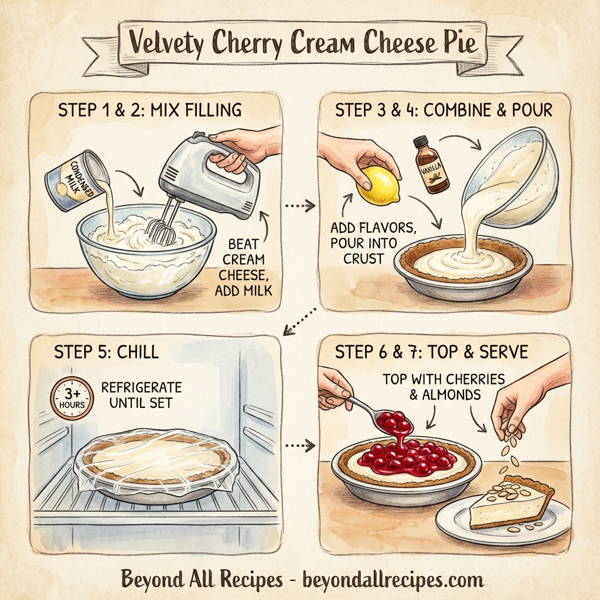 Velvety Cherry Cream Cheese Pie

STEP 1 & 2: MIX FILLING

CONDENSED MILK

BEAT CREAM CHEESE, ADD MILK

STEP 3 & 4: COMBINE & POUR

VANILLA

ADD FLAVORS, POUR INTO CRUST

STEP 5: CHILL

3+ HOURS

REFRIGERATE UNTIL SET

STEP 6 & 7: TOP & SERVE

TOP WITH CHERRIES & ALMONDS

Beyond All Recipes - beyondallrecipes.com