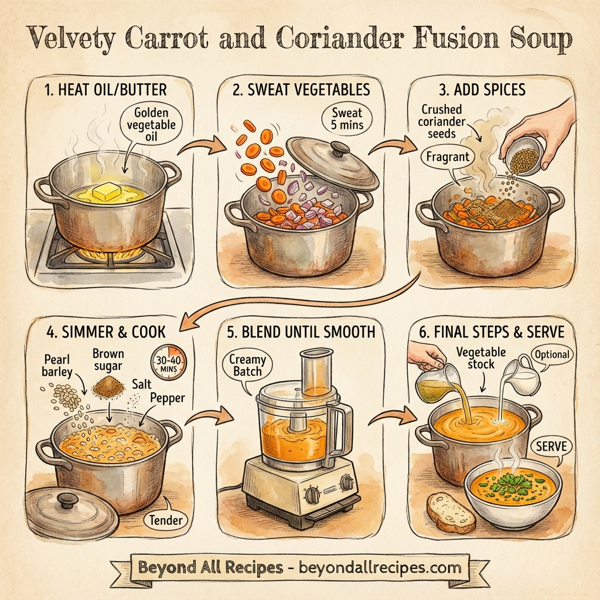 Velvety Carrot and Coriander Fusion Soup

1. HEAT OIL/BUTTER
Golden vegetable oil

2. SWEAT VEGETABLES
Sweat 5 mins

3. ADD SPICES
Crushed coriander seeds
Fragrant

4. SIMMER & COOK
Pearl barley
Brown sugar
30-40 MINS
Salt
Pepper
Tender

5. BLEND UNTIL SMOOTH
Creamy Batch

6. FINAL STEPS & SERVE
Vegetable stock
Optional
SERVE

Beyond All Recipes - beyondallrecipes.com