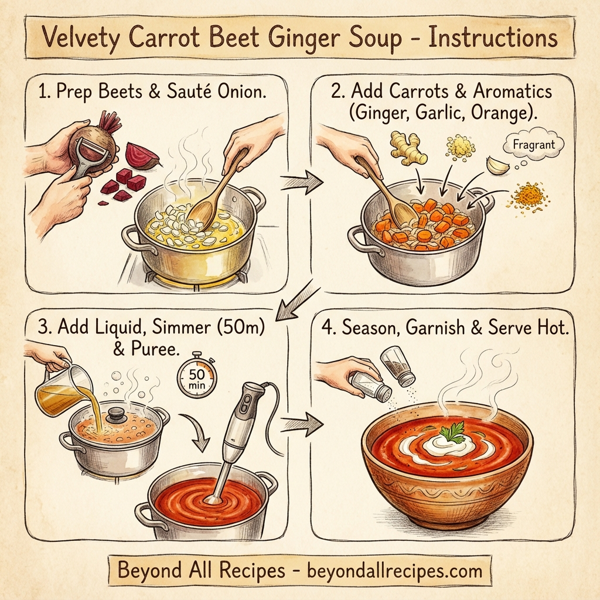 Velvety Carrot Beet Ginger Soup - Instructions

1. Prep Beets & Sauté Onion.

2. Add Carrots & Aromatics (Ginger, Garlic, Orange).

Fragrant

3. Add Liquid, Simmer (50m) & Puree.

50 min

4. Season, Garnish & Serve Hot.

Beyond All Recipes - beyondallrecipes.com