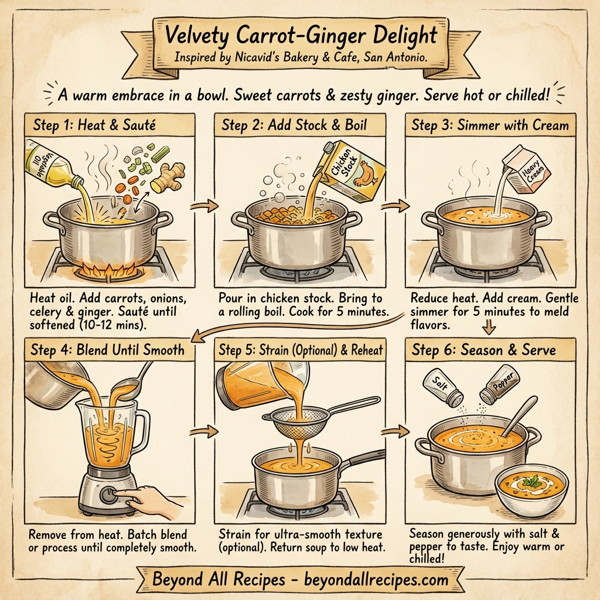 Velvety Carrot-Ginger Delight
Inspired by Nicavid's Bakery & Cafe, San Antonio.

A warm embrace in a bowl. Sweet carrots & zesty ginger. Serve hot or chilled!

Step 1: Heat & Sauté

Vegetable Oil

Heat oil. Add carrots, onions, celery & ginger. Sauté until softened (10-12 mins).

Step 2: Add Stock & Boil

Chicken Stock

Pour in chicken stock. Bring to a rolling boil. Cook for 5 minutes.

Step 3: Simmer with Cream

Heavy Cream

Reduce heat. Add cream. Gentle simmer for 5 minutes to meld flavors.

Step 4: Blend Until Smooth

Remove from heat. Batch blend or process until completely smooth.

Step 5: Strain (Optional) & Reheat

Strain for ultra-smooth texture (optional). Return soup to low heat.

Step 6: Season & Serve

Salt

Pepper

Season generously with salt & pepper to taste. Enjoy warm or chilled!

Beyond All Recipes - beyondallrecipes.com