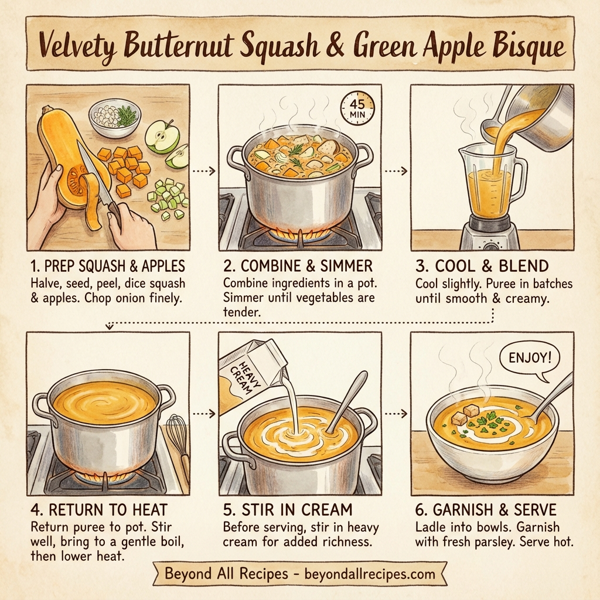 Velvety Butternut Squash & Green Apple Bisque

45 MIN

1. PREP SQUASH & APPLES
Halve, seed, peel, dice squash & apples. Chop onion finely.

2. COMBINE & SIMMER
Combine ingredients in a pot. Simmer until vegetables are tender.

3. COOL & BLEND
Cool slightly. Puree in batches until smooth & creamy.

HEAVY CREAM

ENJOY!

4. RETURN TO HEAT
Return puree to pot. Stir well, bring to a gentle boil, then lower heat.

5. STIR IN CREAM
Before serving, stir in heavy cream for added richness.

6. GARNISH & SERVE
Ladle into bowls. Garnish with fresh parsley. Serve hot.

Beyond All Recipes - beyondallrecipes.com