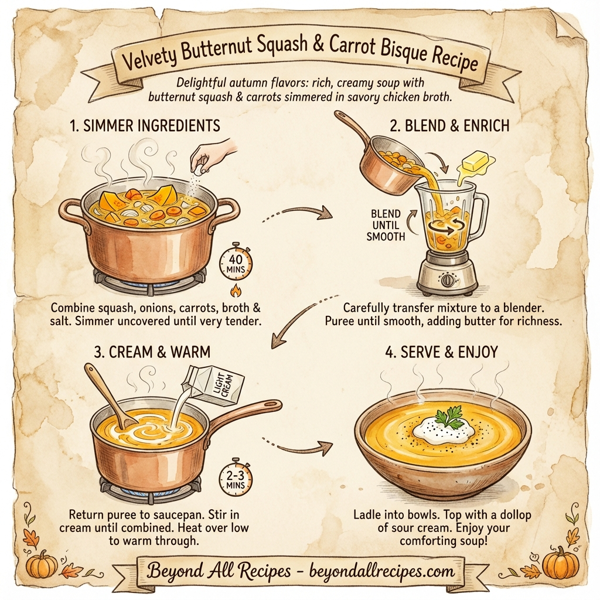 Velvety Butternut Squash & Carrot Bisque Recipe

Delightful autumn flavors: rich, creamy soup with butternut squash & carrots simmered in savory chicken broth.

1. SIMMER INGREDIENTS

40 MINS

Combine squash, onions, carrots, broth & salt. Simmer uncovered until very tender.

2. BLEND & ENRICH

BLEND UNTIL SMOOTH

Carefully transfer mixture to a blender. Puree until smooth, adding butter for richness.

3. CREAM & WARM

LIGHT CREAM

2-3 MINS

Return puree to saucepan. Stir in cream until combined. Heat over low to warm through.

4. SERVE & ENJOY

Ladle into bowls. Top with a dollop of sour cream. Enjoy your comforting soup!

Beyond All Recipes - beyondallrecipes.com