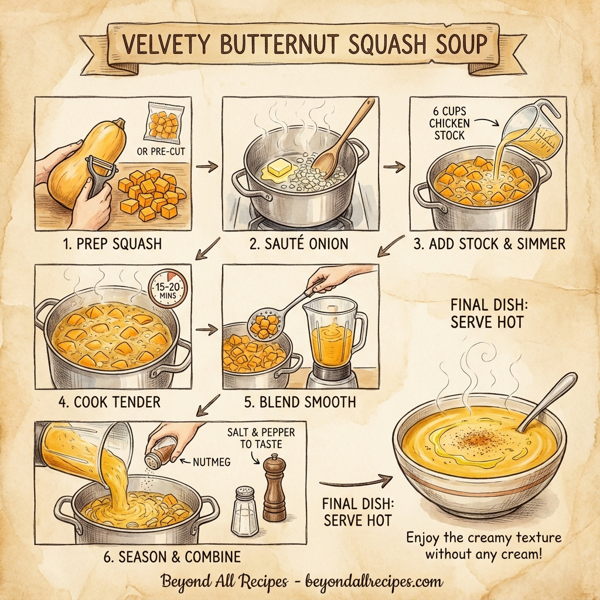 VELVETY BUTTERNUT SQUASH SOUP

OR PRE-CUT

1. PREP SQUASH

2. SAUTÉ ONION

6 CUPS CHICKEN STOCK

3. ADD STOCK & SIMMER

15-20 MINS

4. COOK TENDER

5. BLEND SMOOTH

FINAL DISH: SERVE HOT

NUTMEG

SALT & PEPPER TO TASTE

6. SEASON & COMBINE

FINAL DISH: SERVE HOT

Enjoy the creamy texture without any cream!

Beyond All Recipes - beyondallrecipes.com