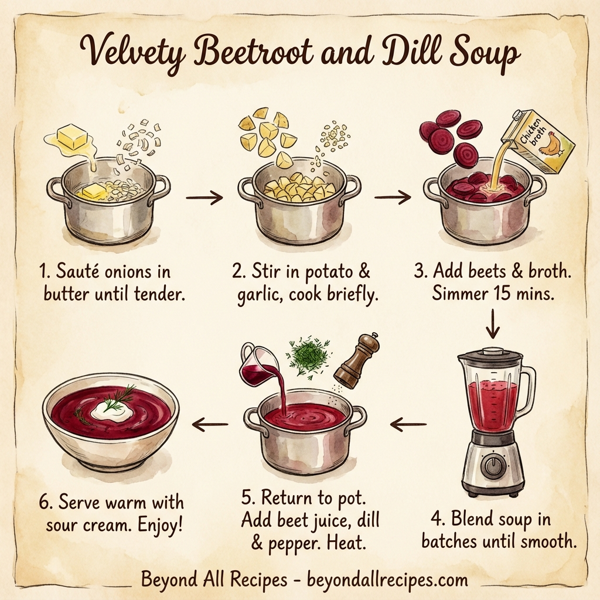 Velvety Beetroot and Dill Soup

Chicken broth

1. Sauté onions in butter until tender.

2. Stir in potato & garlic, cook briefly.

3. Add beets & broth. Simmer 15 mins.

4. Blend soup in batches until smooth.

5. Return to pot. Add beet juice, dill & pepper. Heat.

6. Serve warm with sour cream. Enjoy!

Beyond All Recipes - beyondallrecipes.com