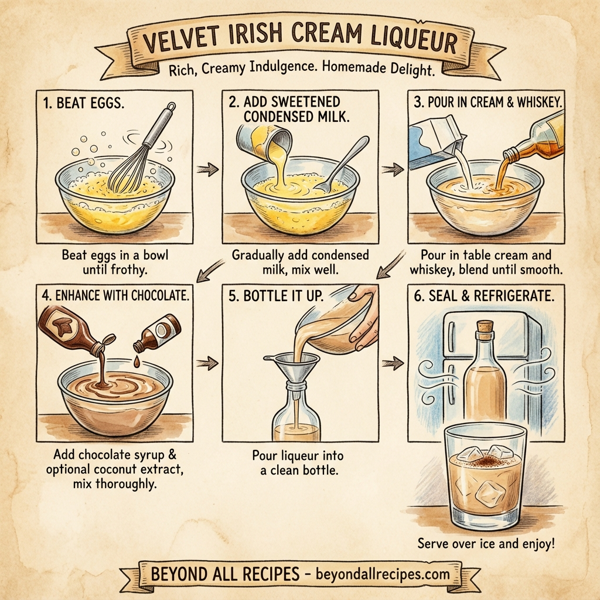 VELVET IRISH CREAM LIQUEUR

Rich, Creamy Indulgence. Homemade Delight.

1. BEAT EGGS.

Beat eggs in a bowl until frothy.

2. ADD SWEETENED CONDENSED MILK.

Gradually add condensed milk, mix well.

3. POUR IN CREAM & WHISKEY.

Pour in table cream and whiskey, blend until smooth.

4. ENHANCE WITH CHOCOLATE.

Add chocolate syrup & optional coconut extract, mix thoroughly.

5. BOTTLE IT UP.

Pour liqueur into a clean bottle.

6. SEAL & REFRIGERATE.

Serve over ice and enjoy!

BEYOND ALL RECIPES - beyondallrecipes.com