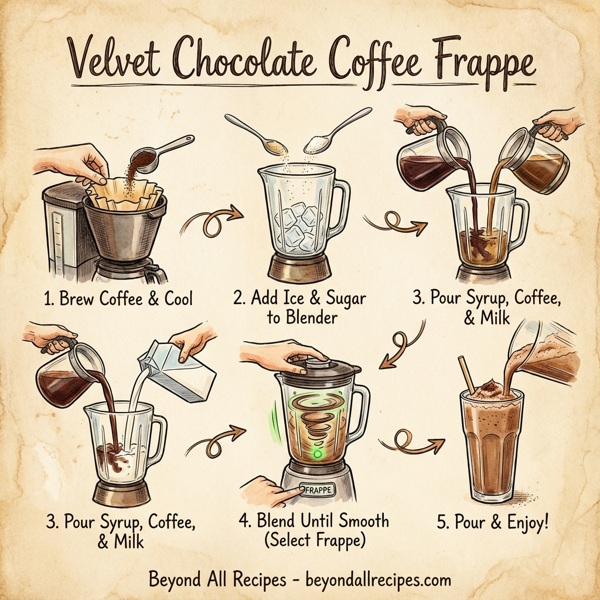 Velvet Chocolate Coffee Frappe

1. Brew Coffee & Cool

2. Add Ice & Sugar to Blender

3. Pour Syrup, Coffee, & Milk

3. Pour Syrup, Coffee, & Milk

FRAPPE

4. Blend Until Smooth (Select Frappe)

5. Pour & Enjoy!

Beyond All Recipes - beyondallrecipes.com