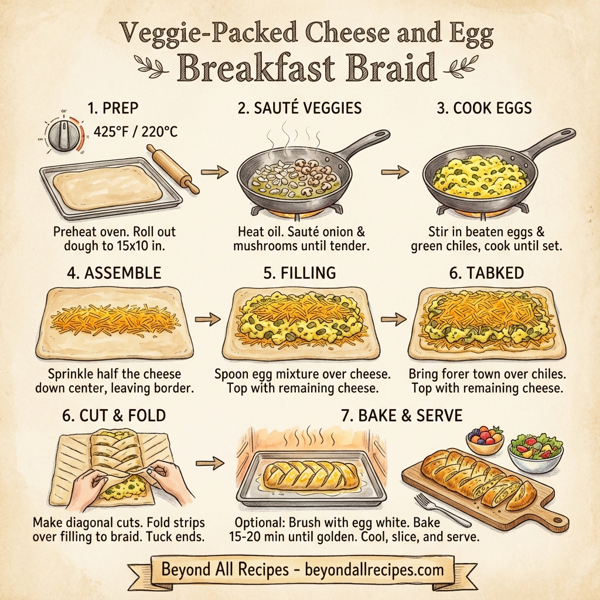 Veggie-Packed Cheese and Egg
Breakfast Braid

1. PREP
425°F / 220°C
Preheat oven. Roll out dough to 15x10 in.

2. SAUTÉ VEGGIES
Heat oil. Sauté onion & mushrooms until tender.

3. COOK EGGS
Stir in beaten eggs & green chiles, cook until set.

4. ASSEMBLE
Sprinkle half the cheese down center, leaving border.

5. FILLING
Spoon egg mixture over cheese. Top with remaining cheese.

6. TABKED
Bring forer town over chiles. Top with remaining cheese.

6. CUT & FOLD
Make diagonal cuts. Fold strips over filling to braid. Tuck ends.

7. BAKE & SERVE
Optional: Brush with egg white. Bake 15-20 min until golden. Cool, slice, and serve.

Beyond All Recipes - beyondallrecipes.com