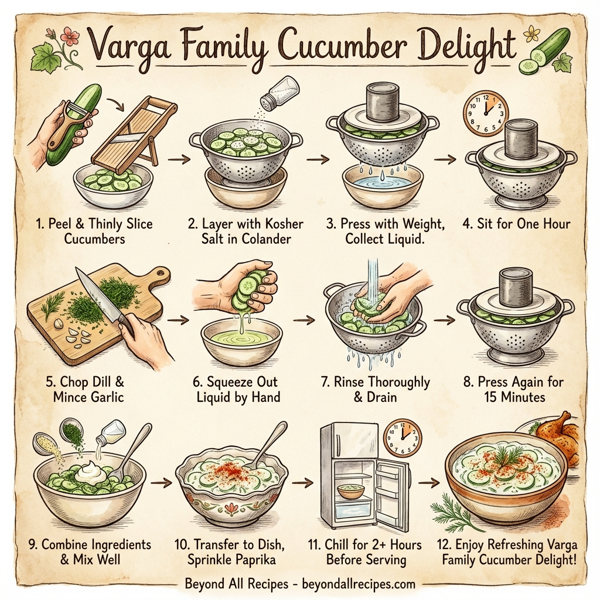 Varga Family Cucumber Delight

1. Peel & Thinly Slice Cucumbers

2. Layer with Kosher Salt in Colander

3. Press with Weight, Collect Liquid.

4. Sit for One Hour

5. Chop Dill & Mince Garlic

6. Squeeze Out Liquid by Hand

7. Rinse Thoroughly & Drain

8. Press Again for 15 Minutes

9. Combine Ingredients & Mix Well

10. Transfer to Dish, Sprinkle Paprika

11. Chill for 2+ Hours Before Serving

12. Enjoy Refreshing Varga Family Cucumber Delight!

Beyond All Recipes - beyondallrecipes.com