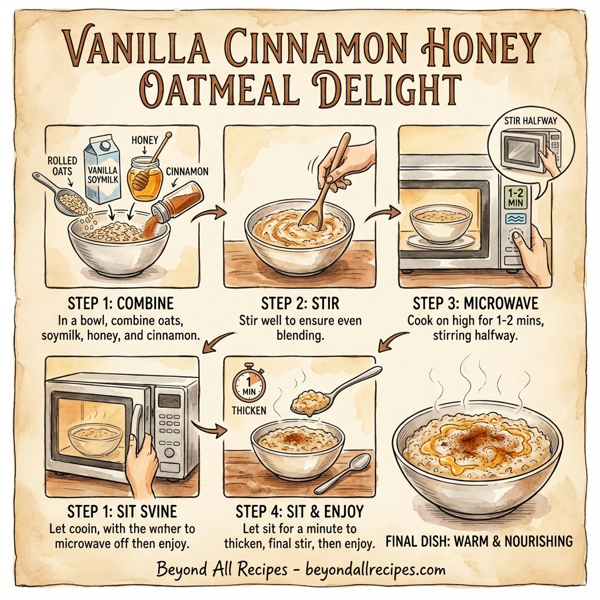 VANILLA CINNAMON HONEY OATMEAL DELIGHT

ROLLED OATS
VANILLA SOYMILK
HONEY
CINNAMON

STIR HALFWAY
1-2 MIN

STEP 1: COMBINE
In a bowl, combine oats, soymilk, honey, and cinnamon.

STEP 2: STIR
Stir well to ensure even blending.

STEP 3: MICROWAVE
Cook on high for 1-2 mins, stirring halfway.

1 MIN
THICKEN

STEP 1: SIT SVINE
Let cooin, with the wnher to microwave off then enjoy.

STEP 4: SIT & ENJOY
Let sit for a minute to thicken, final stir, then enjoy.

FINAL DISH: WARM & NOURISHING

Beyond All Recipes - beyondallrecipes.com