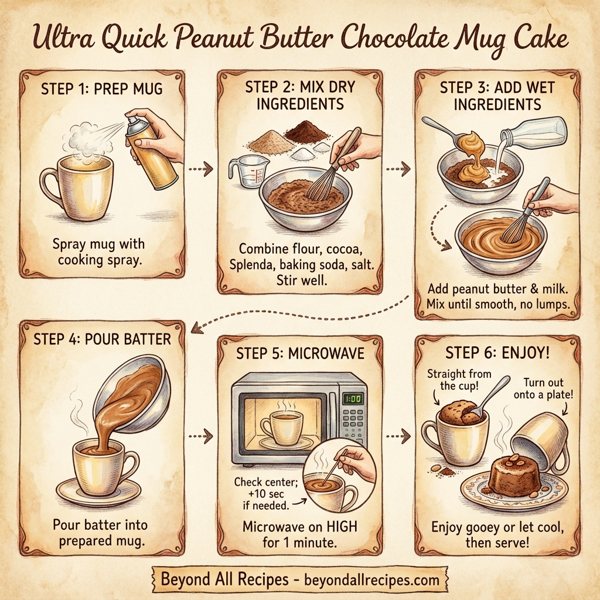 Ultra Quick Peanut Butter Chocolate Mug Cake

STEP 1: PREP MUG

Spray mug with cooking spray.

STEP 2: MIX DRY INGREDIENTS

Combine flour, cocoa, Splenda, baking soda, salt. Stir well.

STEP 3: ADD WET INGREDIENTS

Add peanut butter & milk. Mix until smooth, no lumps.

STEP 4: POUR BATTER

Pour batter into prepared mug.

STEP 5: MICROWAVE

1:00

Check center; +10 sec if needed.

Microwave on HIGH for 1 minute.

STEP 6: ENJOY!

Straight from the cup!

Turn out onto a plate!

Enjoy gooey or let cool, then serve!

Beyond All Recipes - beyondallrecipes.com