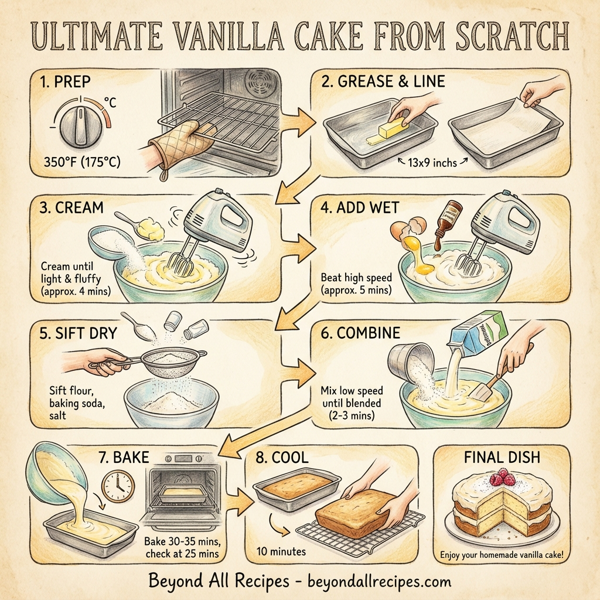 ULTIMATE VANILLA CAKE FROM SCRATCH

1. PREP

°C

350°F (175°C)

2. GREASE & LINE

13x9 inchs

3. CREAM

Cream until light & fluffy (approx. 4 mins)

4. ADD WET

Beat high speed (approx. 5 mins)

5. SIFT DRY

Sift flour, baking soda, salt

6. COMBINE

Mix low speed until blended (2-3 mins)

7. BAKE

Bake 30-35 mins, check at 25 mins

8. COOL

10 minutes

FINAL DISH

Enjoy your homemade vanilla cake!

Beyond All Recipes - beyondallrecipes.com