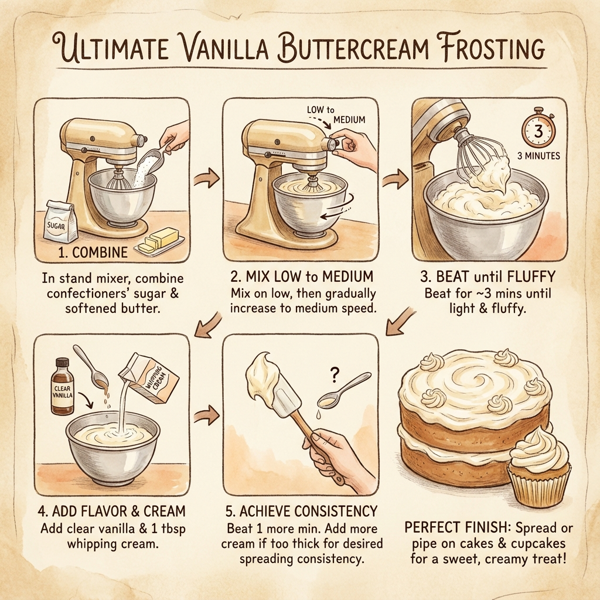 ULTIMATE VANILLA BUTTERCREAM FROSTING

SUGAR

1. COMBINE

In stand mixer, combine confectioners' sugar & softened butter.

LOW to MEDIUM

2. MIX LOW to MEDIUM

Mix on low, then gradually increase to medium speed.

3

3 MINUTES

3. BEAT until FLUFFY

Beat for ~3 mins until light & fluffy.

CLEAR VANILLA

WHIPPING CREAM

4. ADD FLAVOR & CREAM

Add clear vanilla & 1 tbsp whipping cream.

?

5. ACHIEVE CONSISTENCY

Beat 1 more min. Add more cream if too thick for desired spreading consistency.

PERFECT FINISH: Spread or pipe on cakes & cupcakes for a sweet, creamy treat!