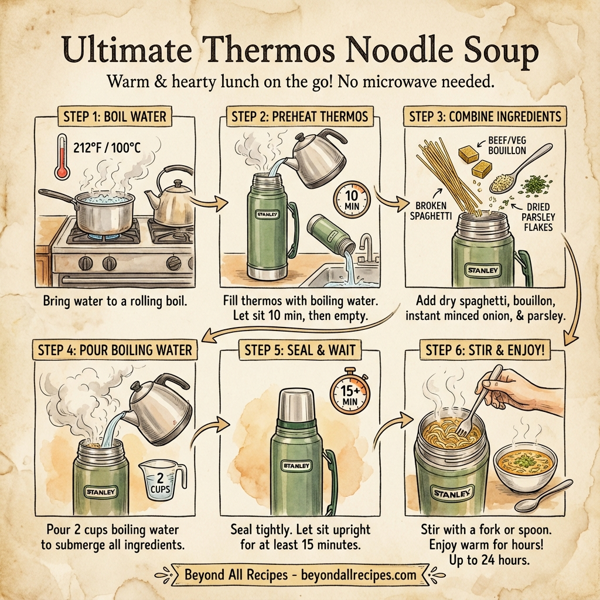 Ultimate Thermos Noodle Soup

Warm & hearty lunch on the go! No microwave needed.

STEP 1: BOIL WATER

212°F / 100°C

Bring water to a rolling boil.

STEP 2: PREHEAT THERMOS

STANLEY

10 MIN

Fill thermos with boiling water. Let sit 10 min, then empty.

STEP 3: COMBINE INGREDIENTS

BEEF/VEG BOUILLON

BROKEN SPAGHETTI

DRIED PARSLEY FLAKES

STANLEY

Add dry spaghetti, bouillon, instant minced onion, & parsley.

STEP 4: POUR BOILING WATER

STANLEY

2 CUPS

Pour 2 cups boiling water to submerge all ingredients.

STEP 5: SEAL & WAIT

15+ MIN

STANLEY

Seal tightly. Let sit upright for at least 15 minutes.

STEP 6: STIR & ENJOY!

STANLEY

Stir with a fork or spoon. Enjoy warm for hours! Up to 24 hours.

Beyond All Recipes - beyondallrecipes.com