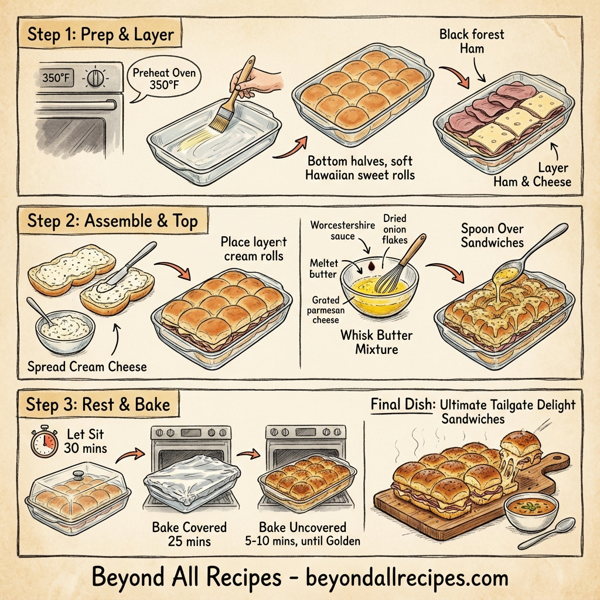 Step 1: Prep & Layer

350°F

Preheat Oven 350°F

Bottom halves, soft Hawaiian sweet rolls

Black forest Ham

Layer Ham & Cheese

Step 2: Assemble & Top

Spread Cream Cheese

Place layert cream rolls

Worcestershire sauce

Dried onion flakes

Meltet butter

Grated parmesan cheese

Whisk Butter Mixture

Spoon Over Sandwiches

Step 3: Rest & Bake

Let Sit 30 mins

Bake Covered 25 mins

Bake Uncovered 5-10 mins, until Golden

Final Dish: Ultimate Tailgate Delight Sandwiches

Beyond All Recipes - beyondallrecipes.com