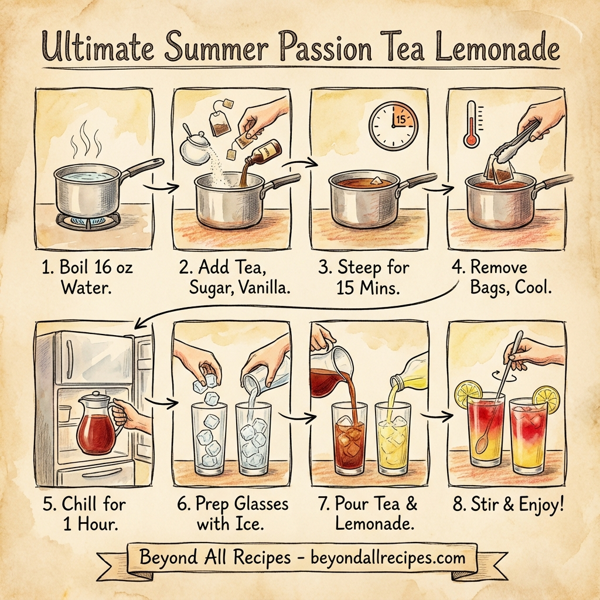 Ultimate Summer Passion Tea Lemonade

15

1. Boil 16 oz Water.

2. Add Tea, Sugar, Vanilla.

3. Steep for 15 Mins.

4. Remove Bags, Cool.

5. Chill for 1 Hour.

6. Prep Glasses with Ice.

7. Pour Tea & Lemonade.

8. Stir & Enjoy!

Beyond All Recipes - beyondallrecipes.com