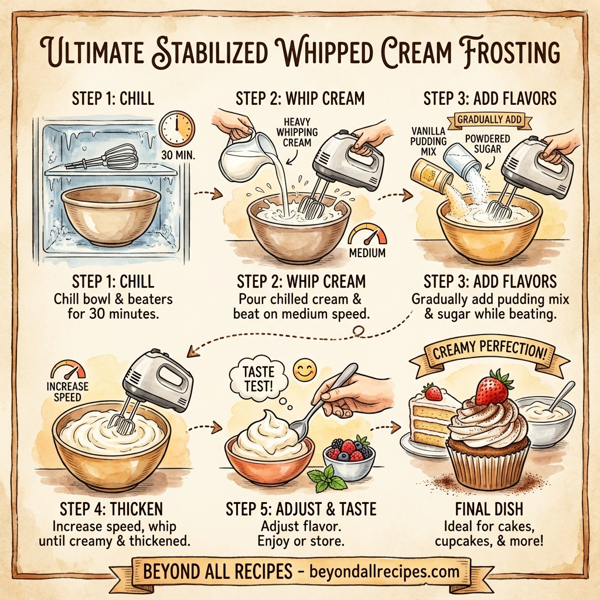 ULTIMATE STABILIZED WHIPPED CREAM FROSTING

STEP 1: CHILL

30 MIN.

STEP 1: CHILL
Chill bowl & beaters for 30 minutes.

STEP 2: WHIP CREAM

HEAVY WHIPPING CREAM

MEDIUM

STEP 2: WHIP CREAM
Pour chilled cream & beat on medium speed.

STEP 3: ADD FLAVORS

GRADUALLY ADD

VANILLA PUDDING MIX

POWDERED SUGAR

STEP 3: ADD FLAVORS
Gradually add pudding mix & sugar while beating.

INCREASE SPEED

STEP 4: THICKEN
Increase speed, whip until creamy & thickened.

TASTE TEST!

STEP 5: ADJUST & TASTE
Adjust flavor. Enjoy or store.

CREAMY PERFECTION!

FINAL DISH
Ideal for cakes, cupcakes, & more!

BEYOND ALL RECIPES - beyondallrecipes.com