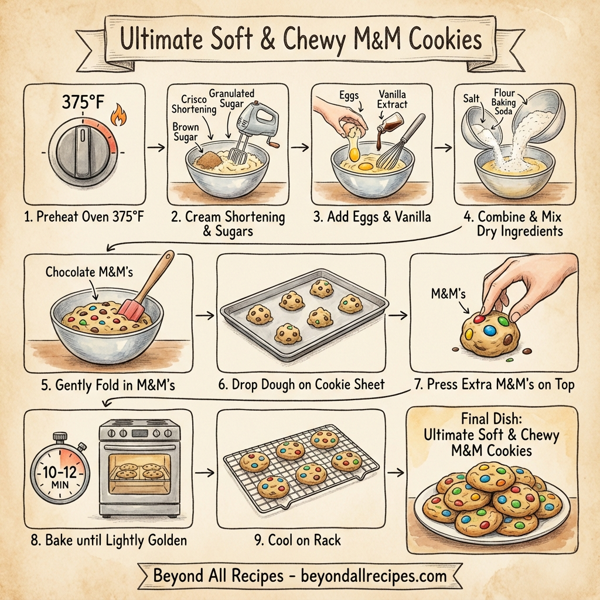 Ultimate Soft & Chewy M&M Cookies

375°F

1. Preheat Oven 375°F

Crisco Shortening
Granulated Sugar
Brown Sugar

2. Cream Shortening & Sugars

Eggs
Vanilla Extract

3. Add Eggs & Vanilla

Salt
Flour
Baking Soda

4. Combine & Mix Dry Ingredients

Chocolate M&M's

5. Gently Fold in M&M's

6. Drop Dough on Cookie Sheet

M&M's

7. Press Extra M&M's on Top

10-12 MIN

8. Bake until Lightly Golden

9. Cool on Rack

Final Dish: Ultimate Soft & Chewy M&M Cookies

Beyond All Recipes - beyondallrecipes.com