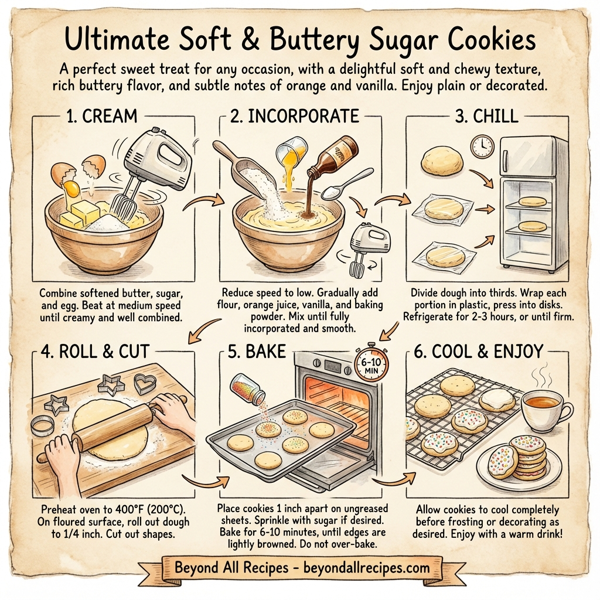 Ultimate Soft & Buttery Sugar Cookies

A perfect sweet treat for any occasion, with a delightful soft and chewy texture, rich buttery flavor, and subtle notes of orange and vanilla. Enjoy plain or decorated.

1. CREAM

Combine softened butter, sugar, and egg. Beat at medium speed until creamy and well combined.

2. INCORPORATE

Reduce speed to low. Gradually add flour, orange juice, vanilla, and baking powder. Mix until fully incorporated and smooth.

3. CHILL

Divide dough into thirds. Wrap each portion in plastic, press into disks. Refrigerate for 2-3 hours, or until firm.

4. ROLL & CUT

Preheat oven to 400°F (200°C). On floured surface, roll out dough to 1/4 inch. Cut out shapes.

5. BAKE

6-10 MIN

Place cookies 1 inch apart on ungreased sheets. Sprinkle with sugar if desired. Bake for 6-10 minutes, until edges are lightly browned. Do not over-bake.

6. COOL & ENJOY

Allow cookies to cool completely before frosting or decorating as desired. Enjoy with a warm drink!

Beyond All Recipes - beyondallrecipes.com