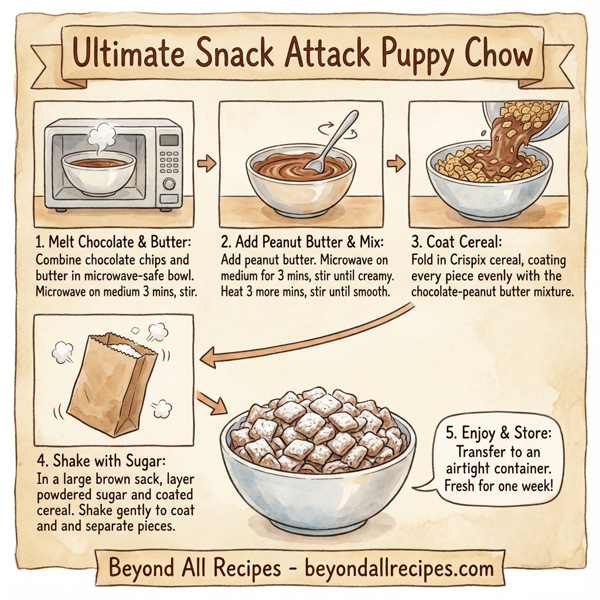 Ultimate Snack Attack Puppy Chow

1. Melt Chocolate & Butter:
Combine chocolate chips and butter in microwave-safe bowl. Microwave on medium 3 mins, stir.

2. Add Peanut Butter & Mix:
Add peanut butter. Microwave on medium for 3 mins, stir until creamy. Heat 3 more mins, stir until smooth.

3. Coat Cereal:
Fold in Crispix cereal, coating every piece evenly with the chocolate-peanut butter mixture.

4. Shake with Sugar:
In a large brown sack, layer powdered sugar and coated cereal. Shake gently to coat and and separate pieces.

5. Enjoy & Store:
Transfer to an airtight container. Fresh for one week!

Beyond All Recipes - beyondallrecipes.com