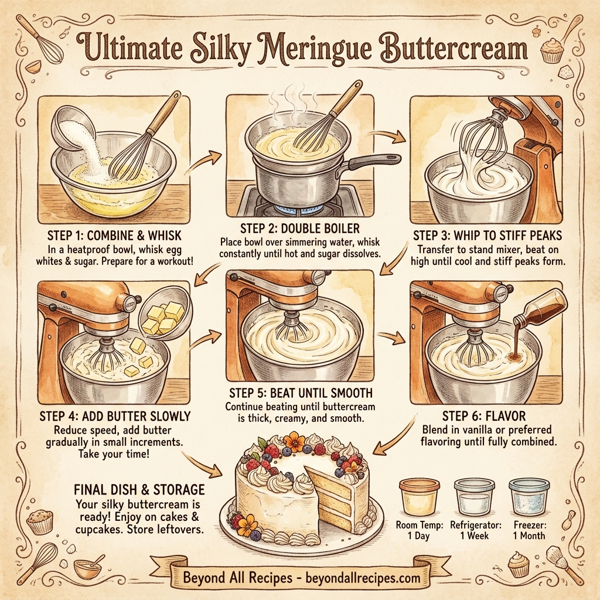 Ultimate Silky Meringue Buttercream

STEP 1: COMBINE & WHISK
In a heatproof bowl, whisk egg whites & sugar. Prepare for a workout!

STEP 2: DOUBLE BOILER
Place bowl over simmering water, whisk constantly until hot and sugar dissolves.

STEP 3: WHIP TO STIFF PEAKS
Transfer to stand mixer, beat on high until cool and stiff peaks form.

STEP 4: ADD BUTTER SLOWLY
Reduce speed, add butter gradually in small increments. Take your time!

STEP 5: BEAT UNTIL SMOOTH
Continue beating until buttercream is thick, creamy, and smooth.

STEP 6: FLAVOR
Blend in vanilla or preferred flavoring until fully combined.

FINAL DISH & STORAGE
Your silky buttercream is ready! Enjoy on cakes & cupcakes. Store leftovers.

Room Temp: 1 Day
Refrigerator: 1 Week
Freezer: 1 Month

Beyond All Recipes - beyondallrecipes.com