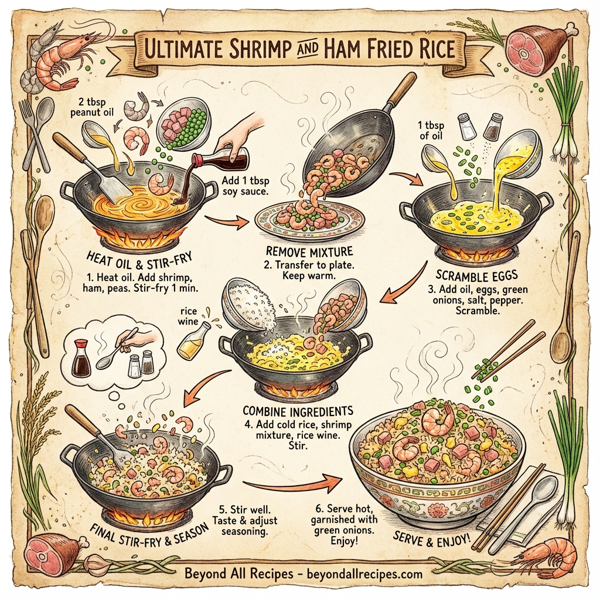 ULTIMATE SHRIMP AND HAM FRIED RICE

2 tbsp peanut oil

Add 1 tbsp soy sauce.

HEAT OIL & STIR-FRY
1. Heat oil. Add shrimp, ham, peas. Stir-fry 1 min.

REMOVE MIXTURE
2. Transfer to plate. Keep warm.

1 tbsp of oil

SCRAMBLE EGGS
3. Add oil, eggs, green onions, salt, pepper. Scramble.

rice wine

COMBINE INGREDIENTS
4. Add cold rice, shrimp mixture, rice wine. Stir.

FINAL STIR-FRY & SEASON

5. Stir well. Taste & adjust seasoning.

6. Serve hot, garnished with green onions. Enjoy!

SERVE & ENJOY!

Beyond All Recipes - beyondallrecipes.com