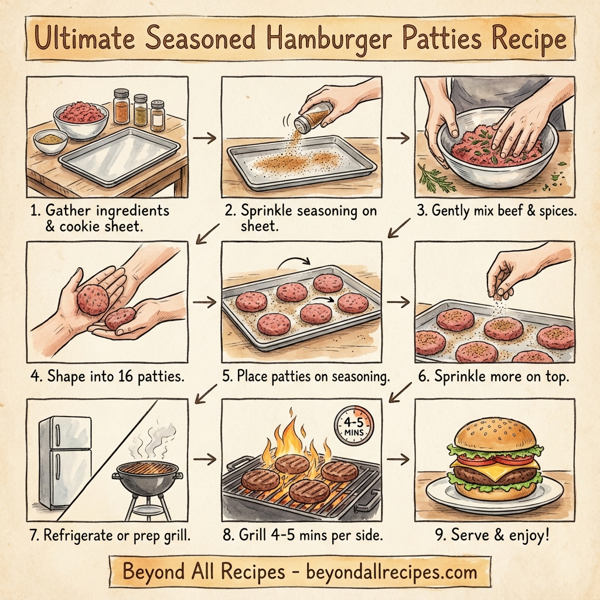 Ultimate Seasoned Hamburger Patties Recipe

1. Gather ingredients & cookie sheet.

2. Sprinkle seasoning on sheet.

3. Gently mix beef & spices.

4. Shape into 16 patties.

5. Place patties on seasoning.

6. Sprinkle more on top.

7. Refrigerate or prep grill.

4-5 MINS

8. Grill 4-5 mins per side.

9. Serve & enjoy!

Beyond All Recipes - beyondallrecipes.com