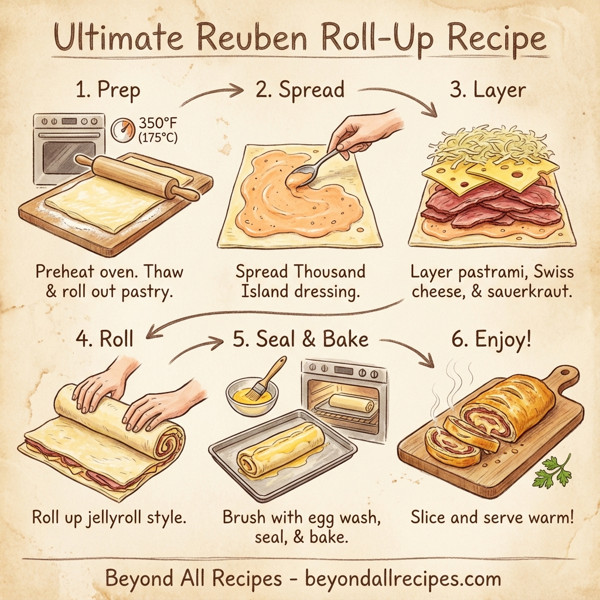 Ultimate Reuben Roll-Up Recipe

1. Prep

350°F (175°C)

Preheat oven. Thaw & roll out pastry.

2. Spread

Spread Thousand Island dressing.

3. Layer

Layer pastrami, Swiss cheese, & sauerkraut.

4. Roll

Roll up jellyroll style.

5. Seal & Bake

Brush with egg wash, seal, & bake.

6. Enjoy!

Slice and serve warm!

Beyond All Recipes - beyondallrecipes.com