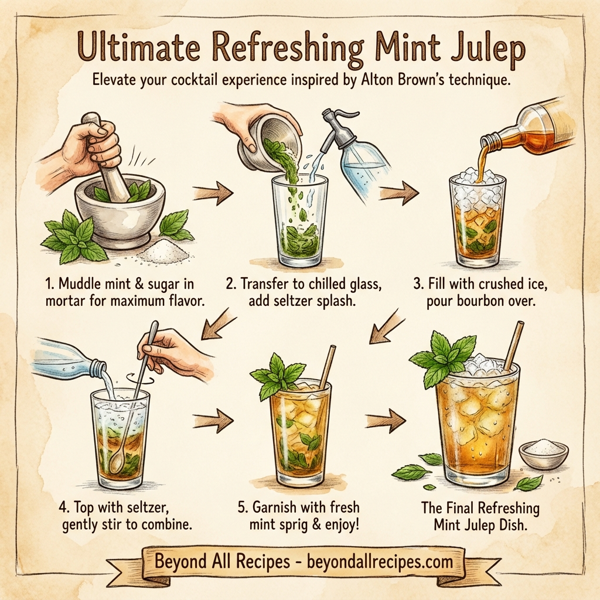 Ultimate Refreshing Mint Julep

Elevate your cocktail experience inspired by Alton Brown's technique.

1. Muddle mint & sugar in mortar for maximum flavor.

2. Transfer to chilled glass, add seltzer splash.

3. Fill with crushed ice, pour bourbon over.

4. Top with seltzer, gently stir to combine.

5. Garnish with fresh mint sprig & enjoy!

The Final Refreshing Mint Julep Dish.

Beyond All Recipes - beyondallrecipes.com