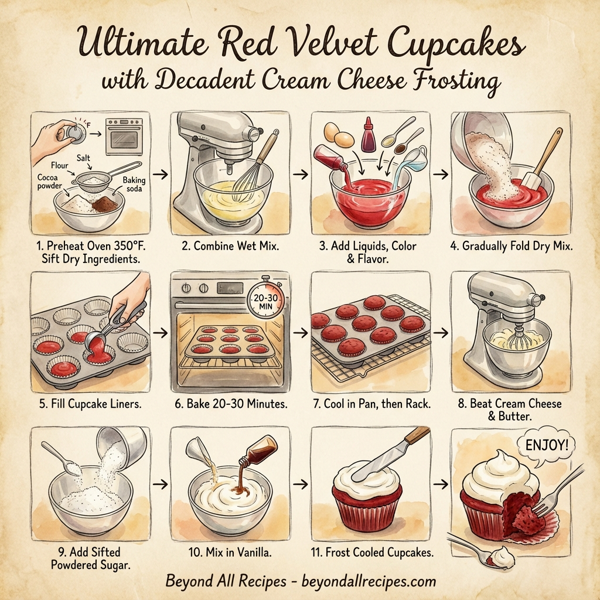 Ultimate Red Velvet Cupcakes
with Decadent Cream Cheese Frosting

°F

Flour
Salt
Cocoa powder
Baking soda

1. Preheat Oven 350°F. Sift Dry Ingredients.

2. Combine Wet Mix.

3. Add Liquids, Color & Flavor.

4. Gradually Fold Dry Mix.

5. Fill Cupcake Liners.

20-30 MIN

6. Bake 20-30 Minutes.

7. Cool in Pan, then Rack.

8. Beat Cream Cheese & Butter.

9. Add Sifted Powdered Sugar.

10. Mix in Vanilla.

11. Frost Cooled Cupcakes.

ENJOY!

Beyond All Recipes - beyondallrecipes.com