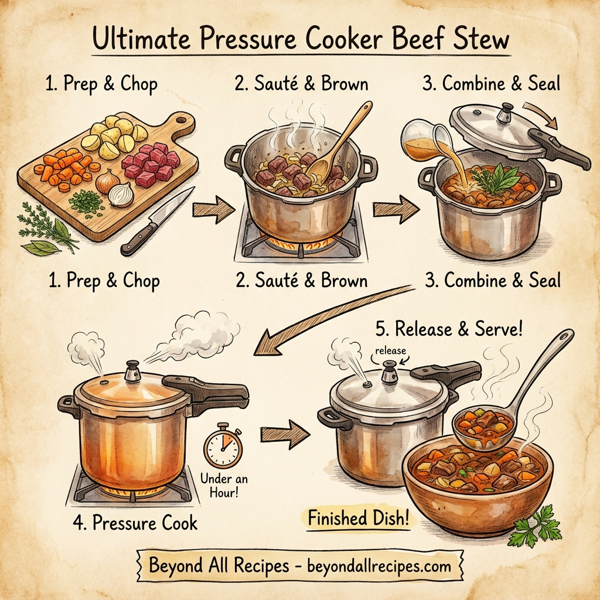 Ultimate Pressure Cooker Beef Stew

1. Prep & Chop

2. Sauté & Brown

3. Combine & Seal

1. Prep & Chop

2. Sauté & Brown

3. Combine & Seal

5. Release & Serve!

release

Under an Hour!

4. Pressure Cook

Finished Dish!

Beyond All Recipes - beyondallrecipes.com