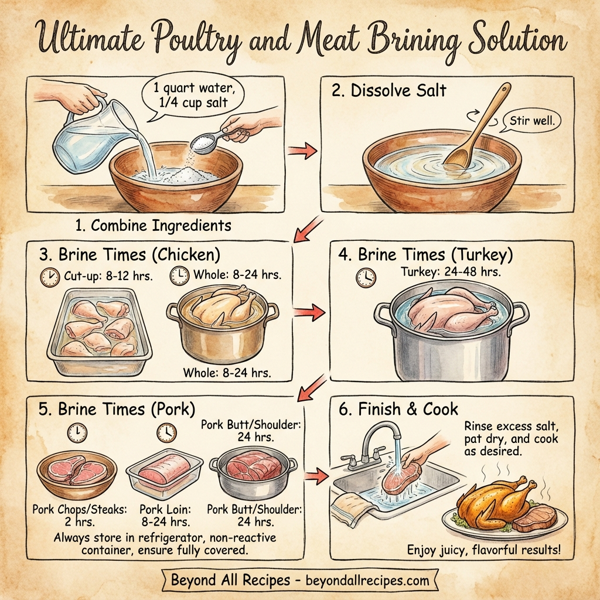 Ultimate Poultry and Meat Brining Solution

1 quart water, 1/4 cup salt

1. Combine Ingredients

2. Dissolve Salt

Stir well.

3. Brine Times (Chicken)

Cut-up: 8-12 hrs.

Whole: 8-24 hrs.

Whole: 8-24 hrs.

4. Brine Times (Turkey)

Turkey: 24-48 hrs.

5. Brine Times (Pork)

Pork Butt/Shoulder: 24 hrs.

Pork Chops/Steaks: 2 hrs.

Pork Loin: 8-24 hrs.

Pork Butt/Shoulder: 24 hrs.

Always store in refrigerator, non-reactive container, ensure fully covered.

6. Finish & Cook

Rinse excess salt, pat dry, and cook as desired.

Enjoy juicy, flavorful results!

Beyond All Recipes - beyondallrecipes.com