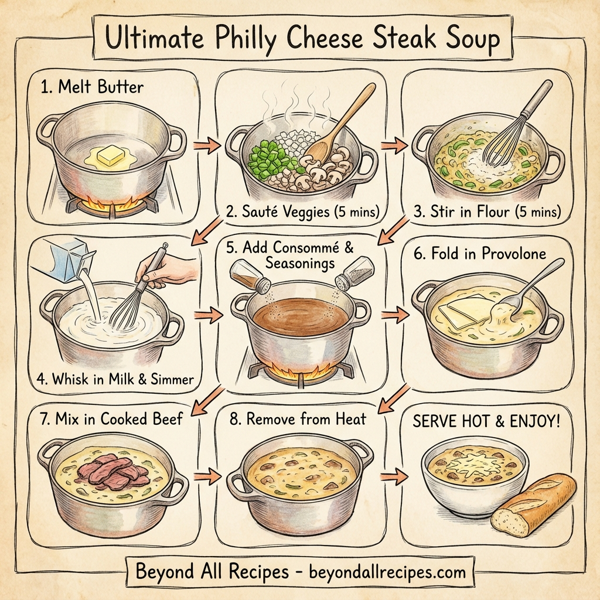 Ultimate Philly Cheese Steak Soup

1. Melt Butter

2. Sauté Veggies (5 mins)

3. Stir in Flour (5 mins)

4. Whisk in Milk & Simmer

5. Add Consommé & Seasonings

6. Fold in Provolone

7. Mix in Cooked Beef

8. Remove from Heat

SERVE HOT & ENJOY!

Beyond All Recipes - beyondallrecipes.com