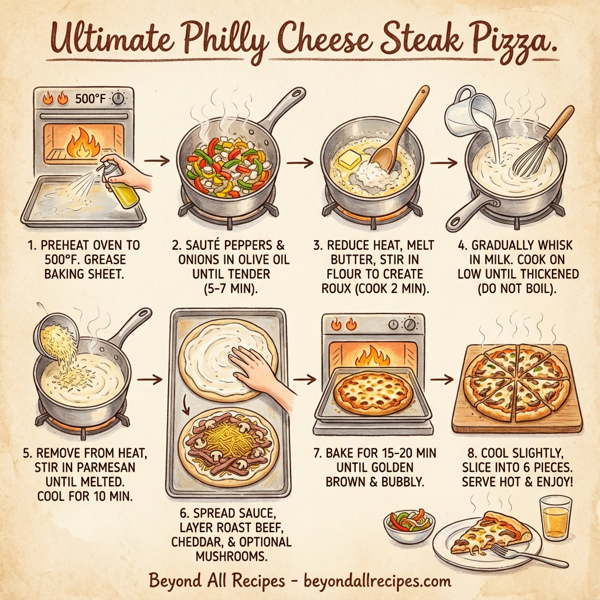 Ultimate Philly Cheese Steak Pizza.

500°F

1. PREHEAT OVEN TO 500°F. GREASE BAKING SHEET.

2. SAUTÉ PEPPERS & ONIONS IN OLIVE OIL UNTIL TENDER (5-7 MIN).

3. REDUCE HEAT, MELT BUTTER, STIR IN FLOUR TO CREATE ROUX (COOK 2 MIN).

4. GRADUALLY WHISK IN MILK. COOK ON LOW UNTIL THICKENED (DO NOT BOIL).

5. REMOVE FROM HEAT, STIR IN PARMESAN UNTIL MELTED. COOL FOR 10 MIN.

6. SPREAD SAUCE, LAYER ROAST BEEF, CHEDDAR, & OPTIONAL MUSHROOMS.

7. BAKE FOR 15-20 MIN UNTIL GOLDEN BROWN & BUBBLY.

8. COOL SLIGHTLY, SLICE INTO 6 PIECES. SERVE HOT & ENJOY!

Beyond All Recipes - beyondallrecipes.com